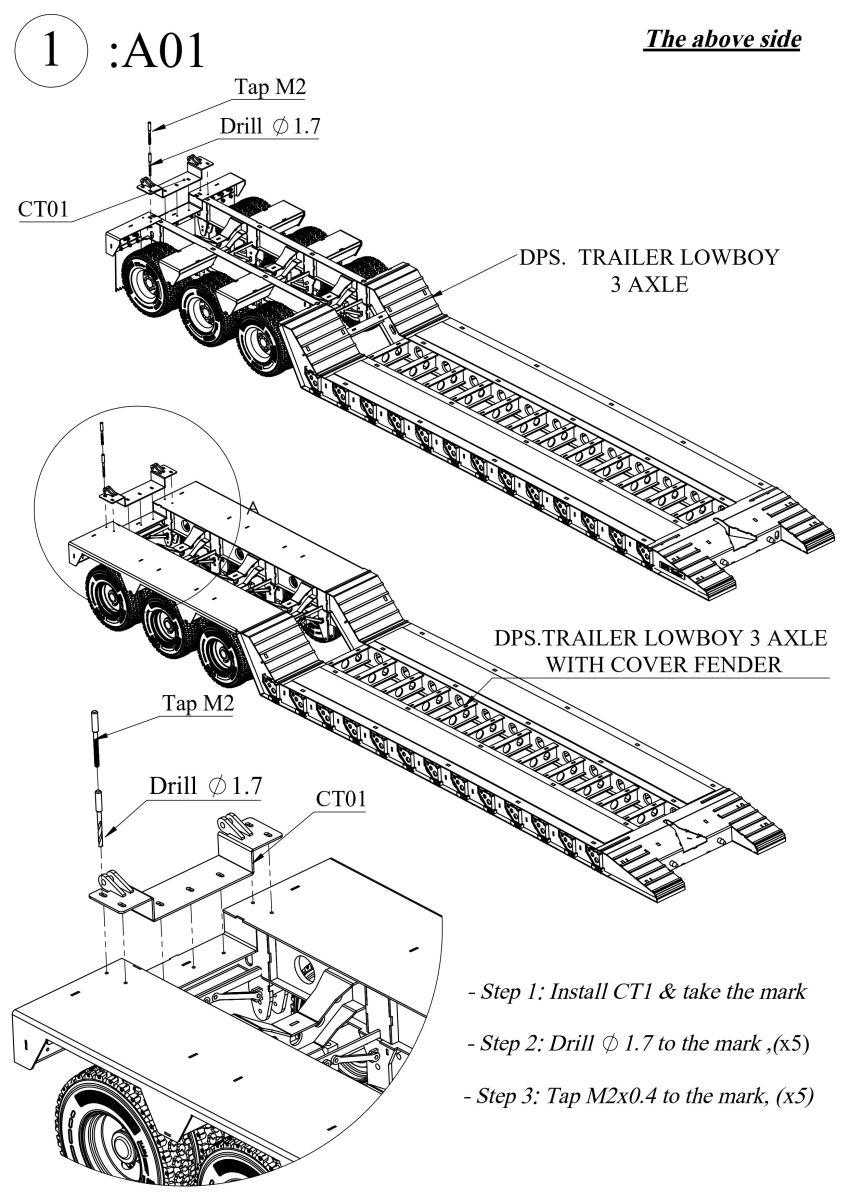 1 :A01

The above side

Tap M2

Drill $\varnothing$ 1.7

CT01

DPS. TRAILER LOWBOY 3 AXLE

A

DPS.TRAILER LOWBOY 3 AXLE WITH COVER FENDER

Tap M2

Drill $\varnothing$ 1.7

CT01

- Step 1: Install CT1 & take the mark

- Step 2: Drill $\varnothing$ 1.7 to the mark ,(x5)

- Step 3: Tap M2x0.4 to the mark, (x5)