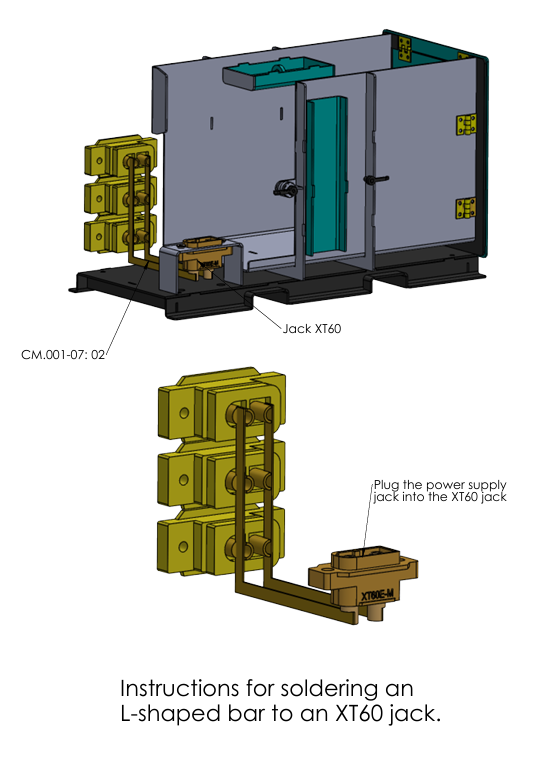 Jack XT60

CM.001-07: 02

Plug the power supply jack into the XT60 jack

XT60E-M

Instructions for soldering an L-shaped bar to an XT60 jack.